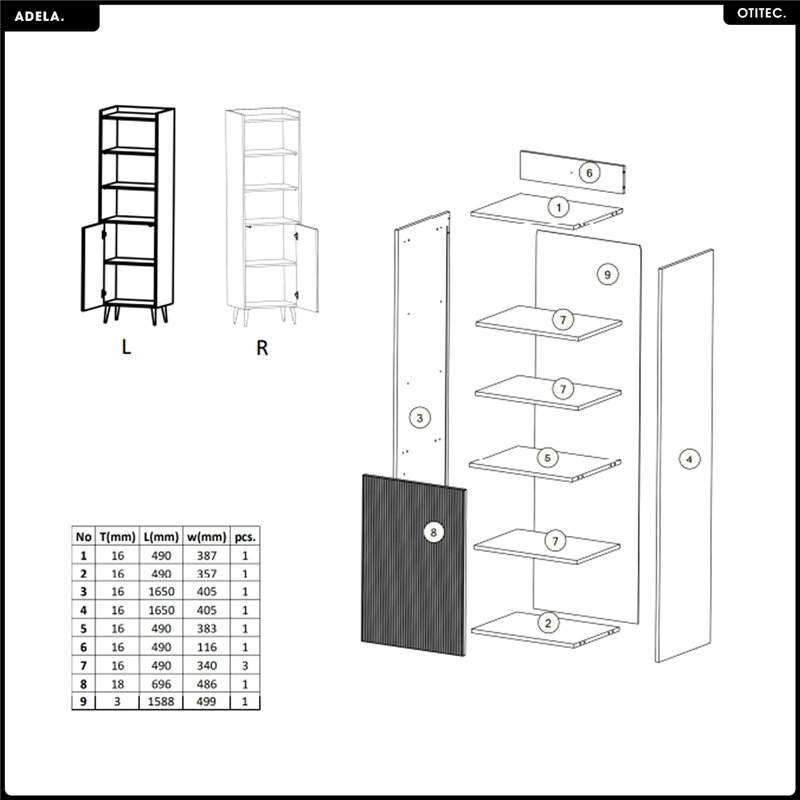 ADELA.

OTITEC.

L

R

6

1

9

7

7

3

5

4

8

7

2

| No | T(mm) | L(mm) | w(mm) | pcs. |
|---|---|---|---|---|
| 1 | 16 | 490 | 387 | 1 |
| 2 | 16 | 490 | 357 | 1 |
| 3 | 16 | 1650 | 405 | 1 |
| 4 | 16 | 1650 | 405 | 1 |
| 5 | 16 | 490 | 383 | 1 |
| 6 | 16 | 490 | 116 | 1 |
| 7 | 16 | 490 | 340 | 3 |
| 8 | 18 | 696 | 486 | 1 |
| 9 | 3 | 1588 | 499 | 1 |