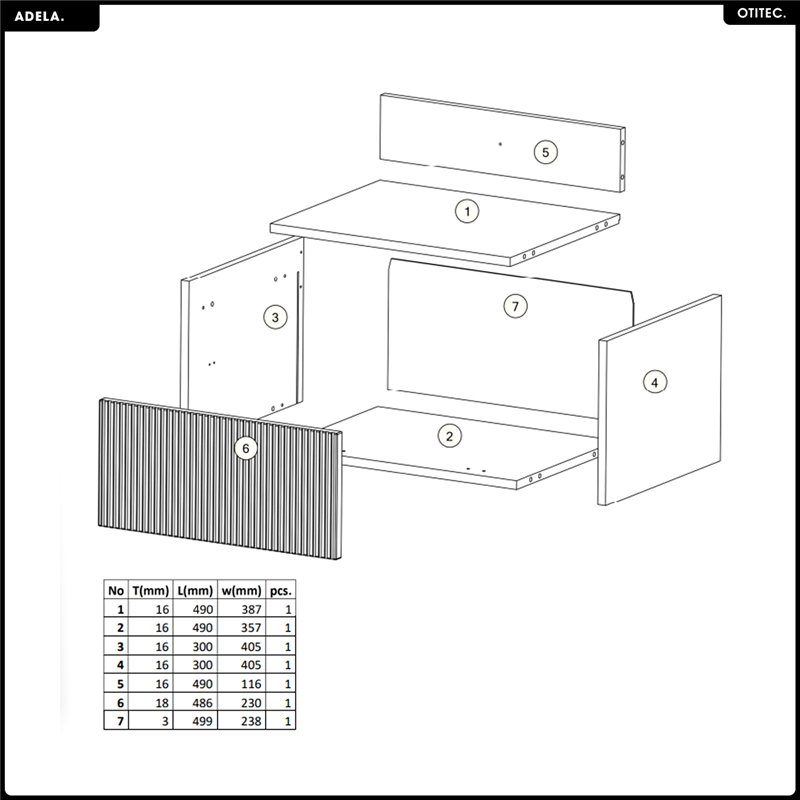 ADELA.

OTITEC.

5

1

3

7

4

6

2

| No | T(mm) | L(mm) | w(mm) | pcs. |
|---|---|---|---|---|
| 1 | 16 | 490 | 387 | 1 |
| 2 | 16 | 490 | 357 | 1 |
| 3 | 16 | 300 | 405 | 1 |
| 4 | 16 | 300 | 405 | 1 |
| 5 | 16 | 490 | 116 | 1 |
| 6 | 18 | 486 | 230 | 1 |
| 7 | 3 | 499 | 238 | 1 |