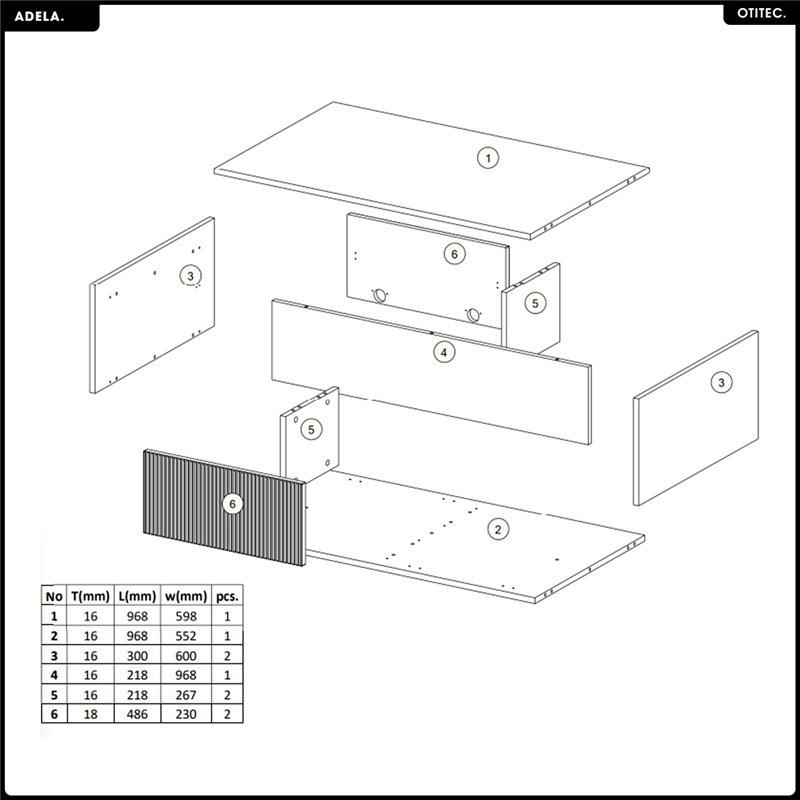 ADELA.

OTITEC.

1

6

3

5

4

3

5

6

2

| No | T(mm) | L(mm) | w(mm) | pcs. |
|---|---|---|---|---|
| 1 | 16 | 968 | 598 | 1 |
| 2 | 16 | 968 | 552 | 1 |
| 3 | 16 | 300 | 600 | 2 |
| 4 | 16 | 218 | 968 | 1 |
| 5 | 16 | 218 | 267 | 2 |
| 6 | 18 | 486 | 230 | 2 |