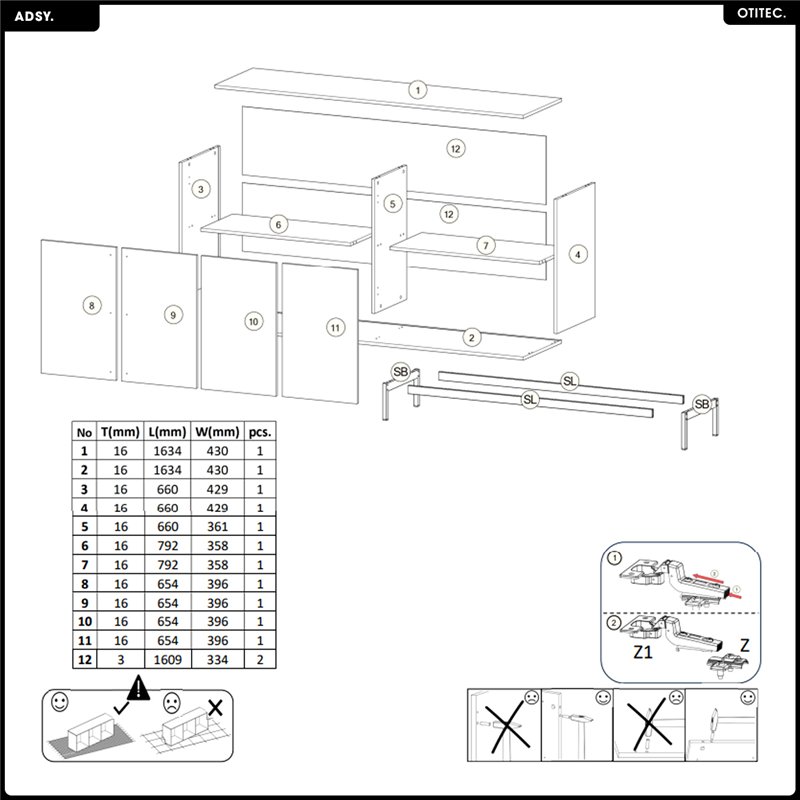 ADSY.

OTITEC.

1

12

3

5

12

6

7

4

8

9

10

11

2

SB

SL

SL

SB

| No | T(mm) | L(mm) | W(mm) | pcs. |
|---|---|---|---|---|
| 1 | 16 | 1634 | 430 | 1 |
| 2 | 16 | 1634 | 430 | 1 |
| 3 | 16 | 660 | 429 | 1 |
| 4 | 16 | 660 | 429 | 1 |
| 5 | 16 | 660 | 361 | 1 |
| 6 | 16 | 792 | 358 | 1 |
| 7 | 16 | 792 | 358 | 1 |
| 8 | 16 | 654 | 396 | 1 |
| 9 | 16 | 654 | 396 | 1 |
| 10 | 16 | 654 | 396 | 1 |
| 11 | 16 | 654 | 396 | 1 |
| 12 | 3 | 1609 | 334 | 2 |

1

2

Z1

Z