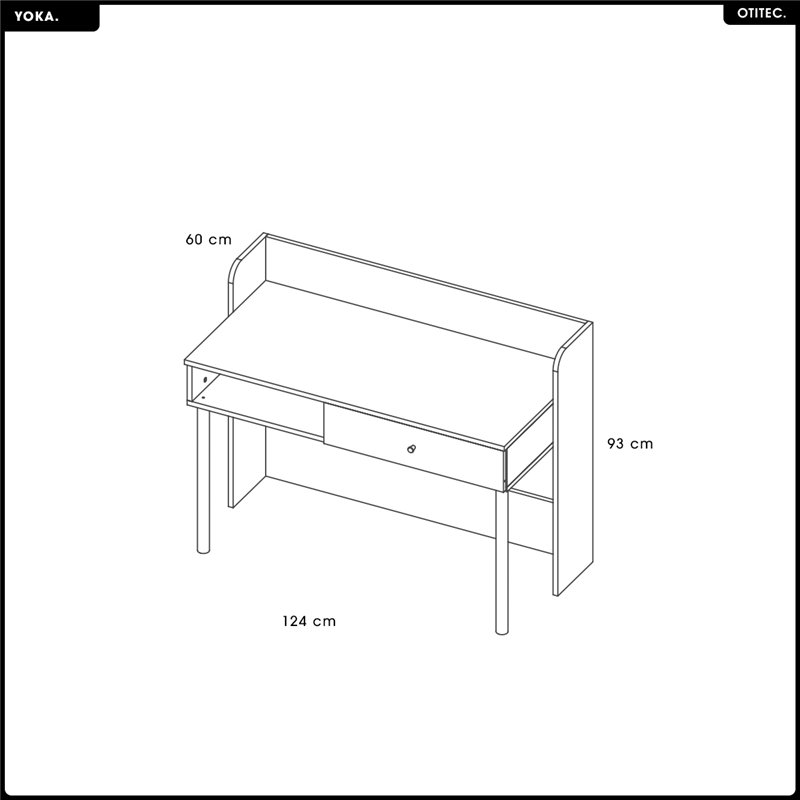 YOKA.

OTITEC.

60 cm

93 cm

124 cm