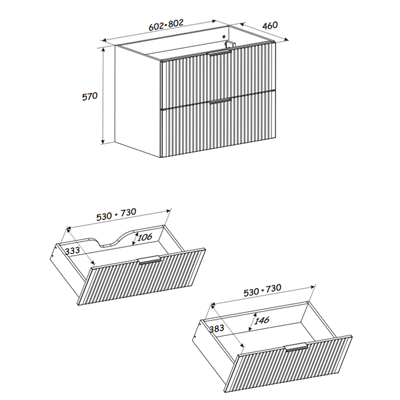 602•802
460
570

530 • 730
106
333

530 • 730
146
383