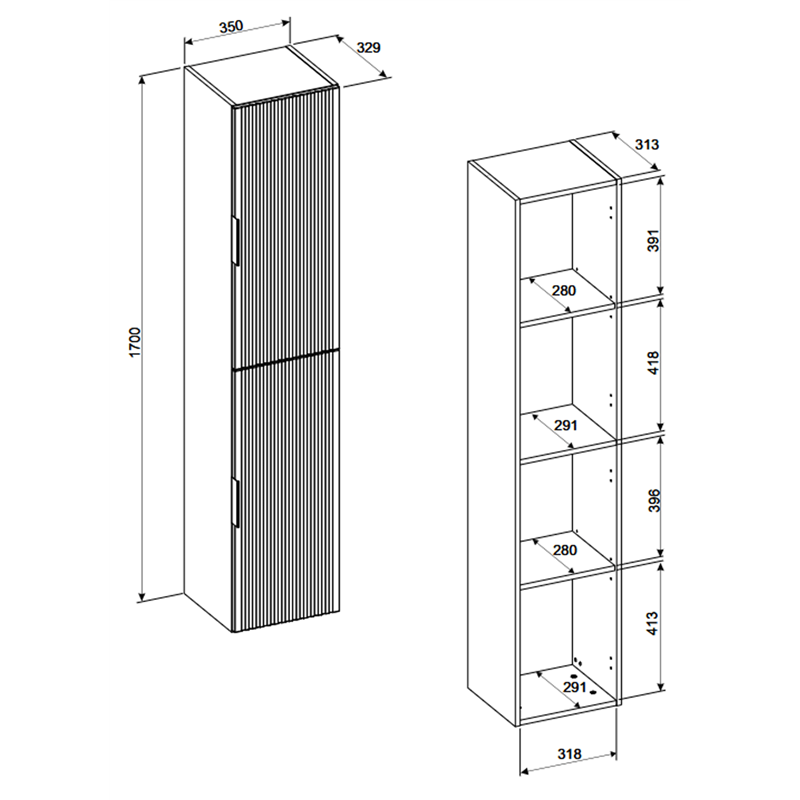 350
329
1700
313
391
280
418
291
396
280
413
291
318