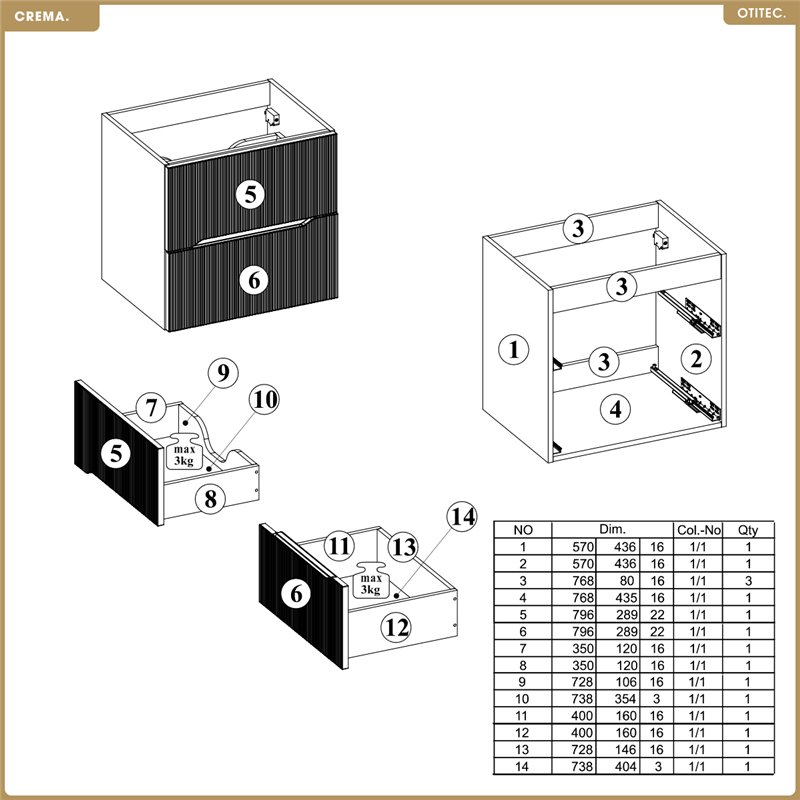 CREMA.

OTITEC.

5

6

3

3

1

3

2

4

9

7

10

5

max 3kg

8

14

11

13

6

max 3kg

12

| NO | Dim. | | | Col.-No | Qty |
|---|---|---|---|---|---|
| 1 | 570 | 436 | 16 | 1/1 | 1 |
| 2 | 570 | 436 | 16 | 1/1 | 1 |
| 3 | 768 | 80 | 16 | 1/1 | 3 |
| 4 | 768 | 435 | 16 | 1/1 | 1 |
| 5 | 796 | 289 | 22 | 1/1 | 1 |
| 6 | 796 | 289 | 22 | 1/1 | 1 |
| 7 | 350 | 120 | 16 | 1/1 | 1 |
| 8 | 350 | 120 | 16 | 1/1 | 1 |
| 9 | 728 | 106 | 16 | 1/1 | 1 |
| 10 | 738 | 354 | 3 | 1/1 | 1 |
| 11 | 400 | 160 | 16 | 1/1 | 1 |
| 12 | 400 | 160 | 16 | 1/1 | 1 |
| 13 | 728 | 146 | 16 | 1/1 | 1 |
| 14 | 738 | 404 | 3 | 1/1 | 1 |