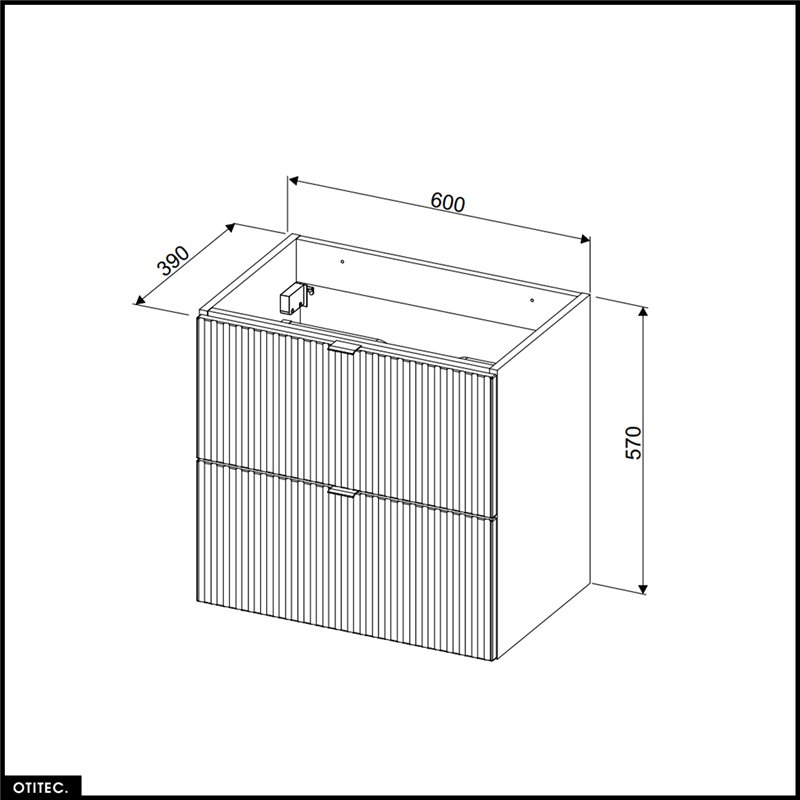 600

390

570

OTITEC.