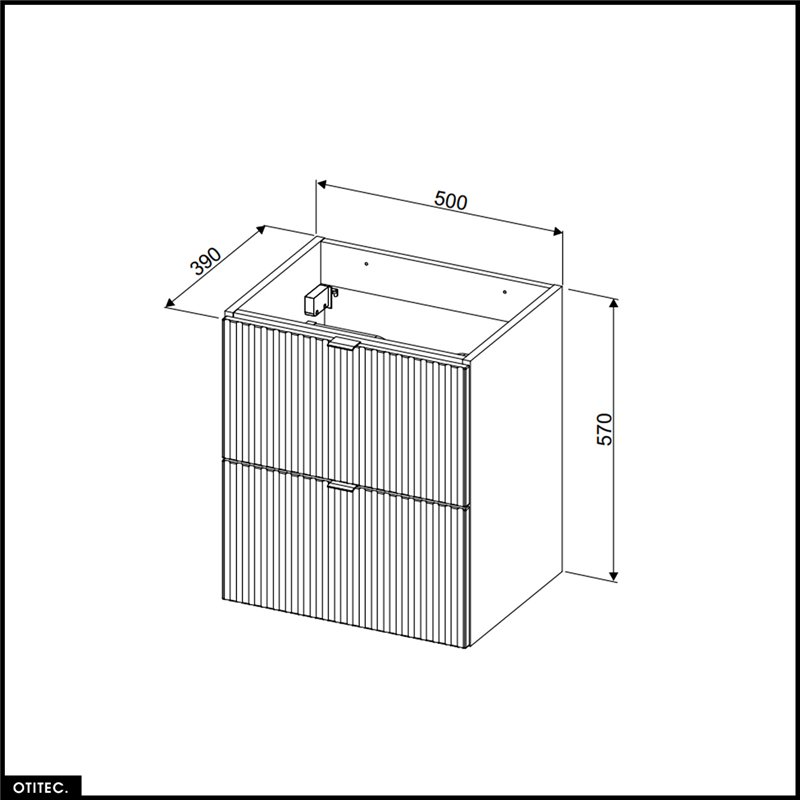 500
390
570
OTITEC.