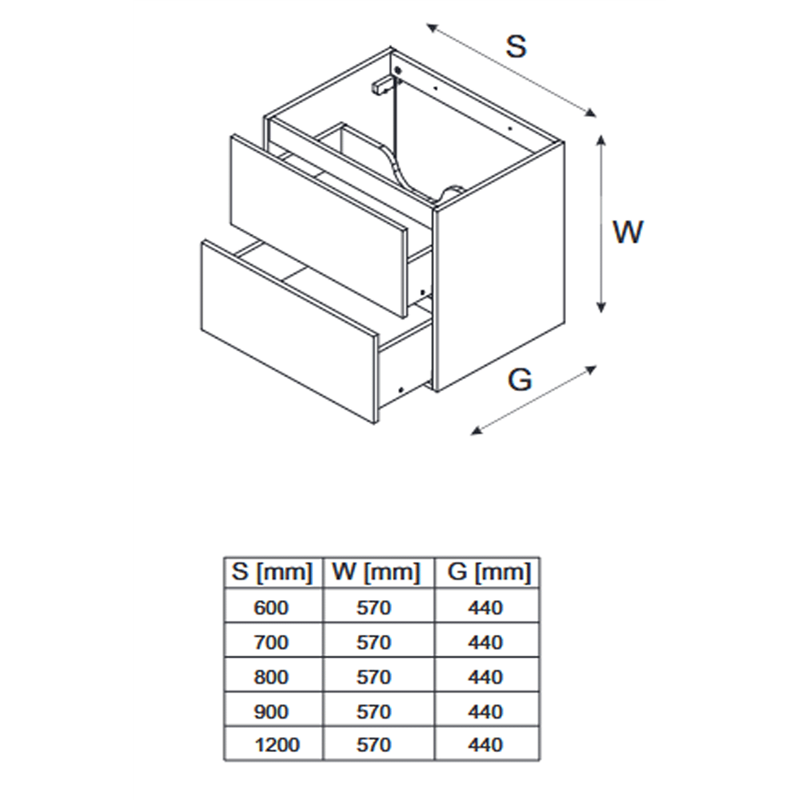 S

W

G

| S [mm] | W [mm] | G [mm] |
|---|---|---|
| 600 | 570 | 440 |
| 700 | 570 | 440 |
| 800 | 570 | 440 |
| 900 | 570 | 440 |
| 1200 | 570 | 440 |