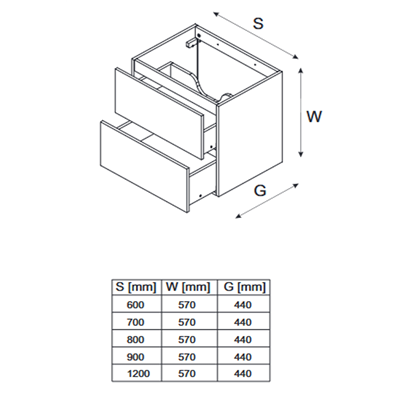 S
W
G

| S [mm] | W [mm] | G [mm] |
|---|---|---|
| 600 | 570 | 440 |
| 700 | 570 | 440 |
| 800 | 570 | 440 |
| 900 | 570 | 440 |
| 1200 | 570 | 440 |