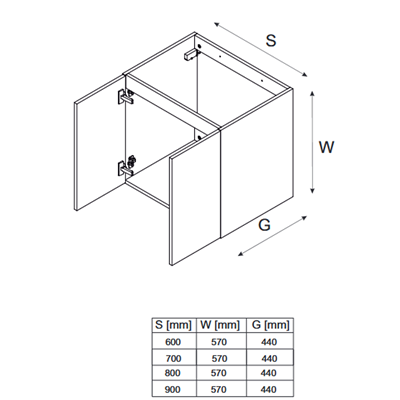 S

W

G

| S [mm] | W [mm] | G [mm] |
|---|---|---|
| 600 | 570 | 440 |
| 700 | 570 | 440 |
| 800 | 570 | 440 |
| 900 | 570 | 440 |