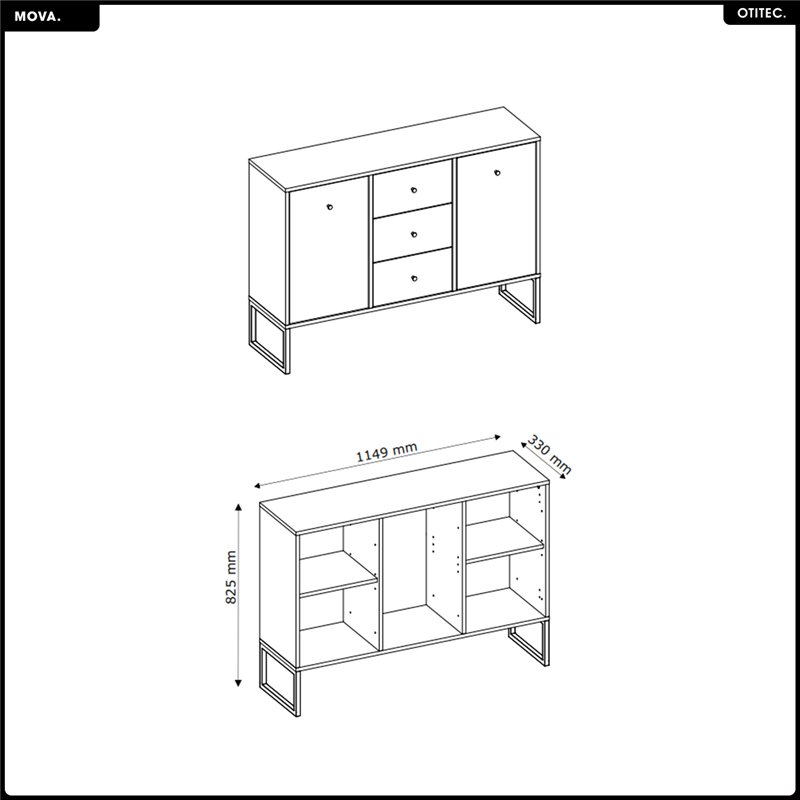 MOVA.

OTITEC.

1149 mm

330 mm

825 mm