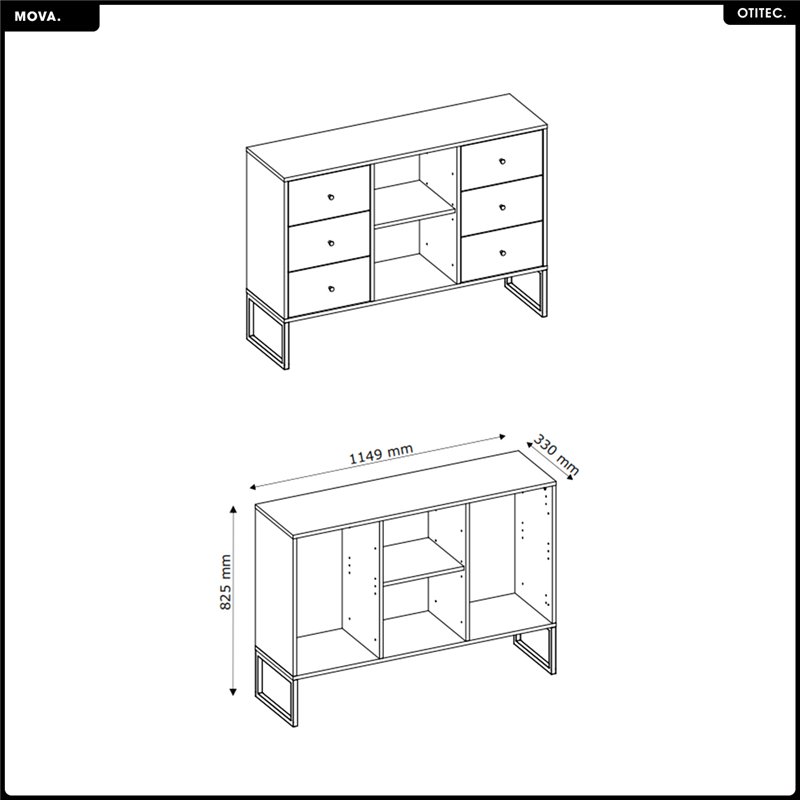 MOVA.

OTITEC.

1149 mm

330 mm

825 mm