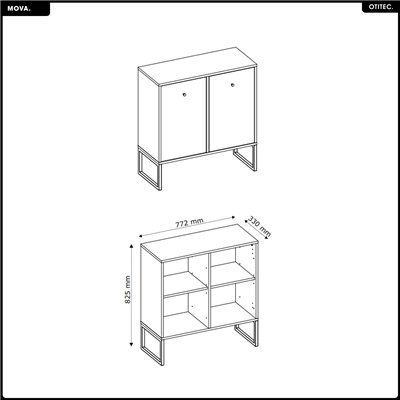 MOVA.

OTITEC.

772 mm

330 mm

825 mm