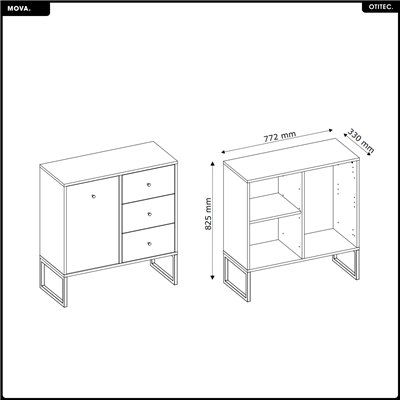 MOVA.

OTITEC.

772 mm

330 mm

825 mm