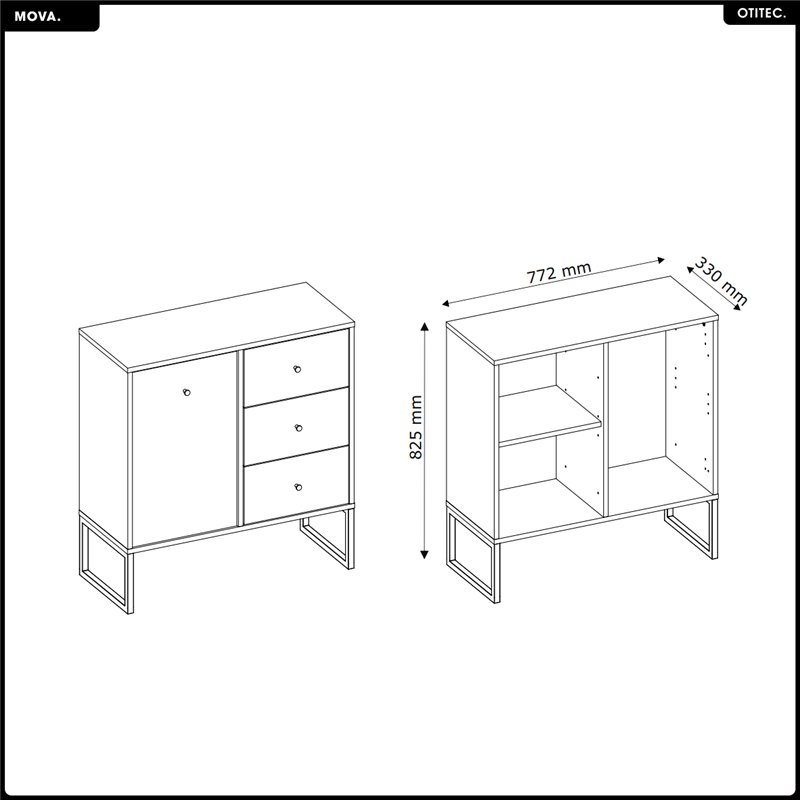 MOVA.

OTITEC.

772 mm

330 mm

825 mm