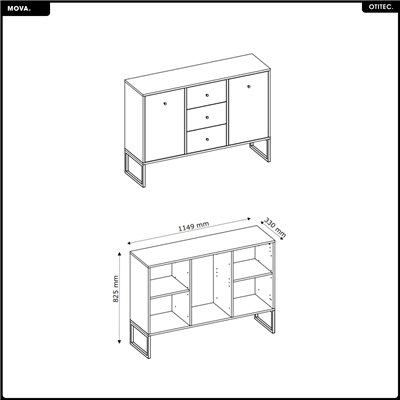 MOVA.

OTITEC.

1149 mm

330 mm

825 mm