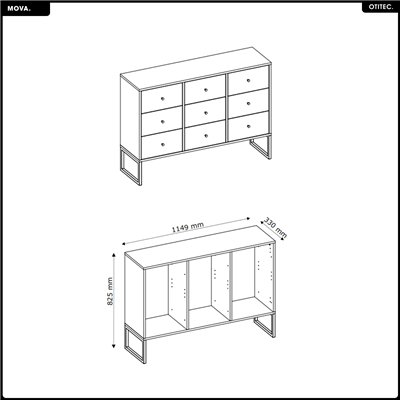 MOVA.

OTITEC.

1149 mm

330 mm

825 mm