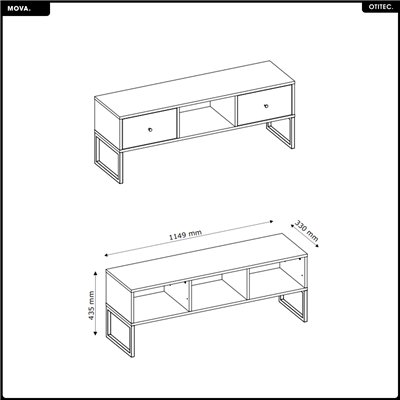 MOVA.

OTITEC.

1149 mm

330 mm

435 mm