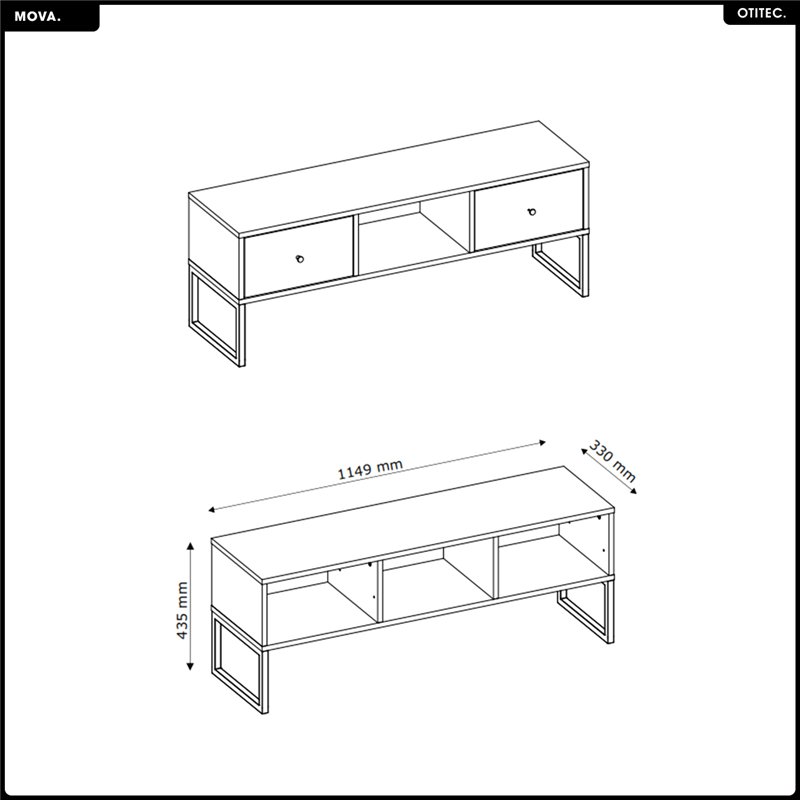 MOVA.

OTITEC.

1149 mm

330 mm

435 mm