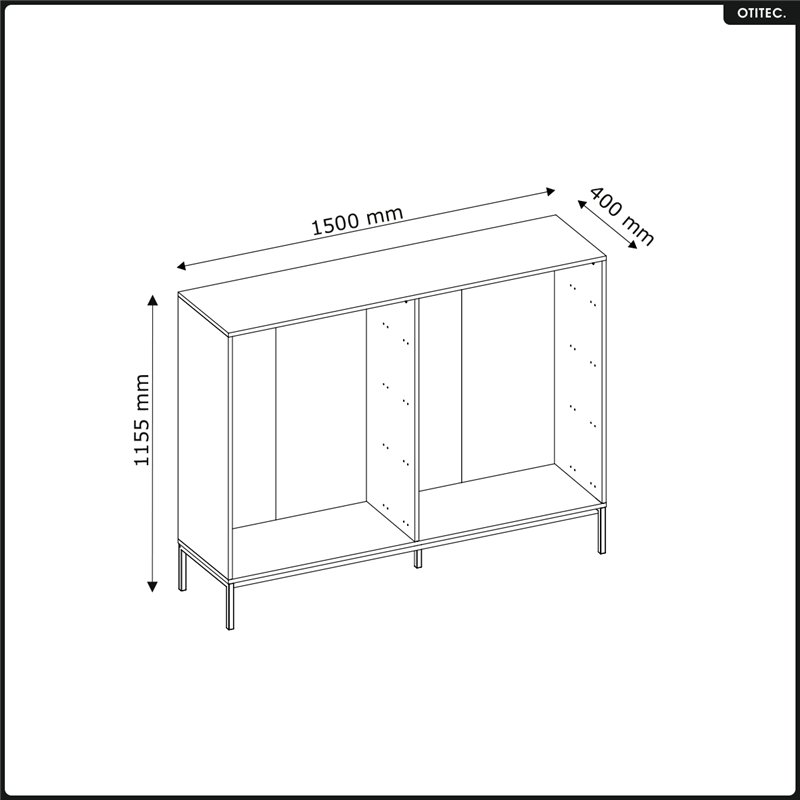 OTITEC.

1500 mm

400 mm

1155 mm