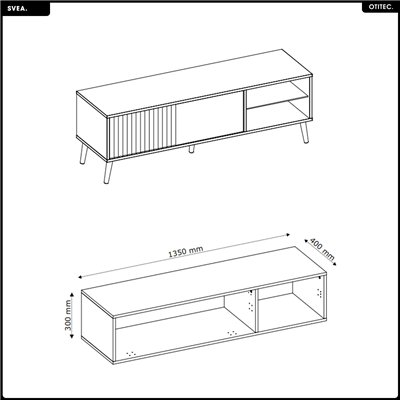 SVEA.

OTITEC.

1350 mm

400 mm

300 mm