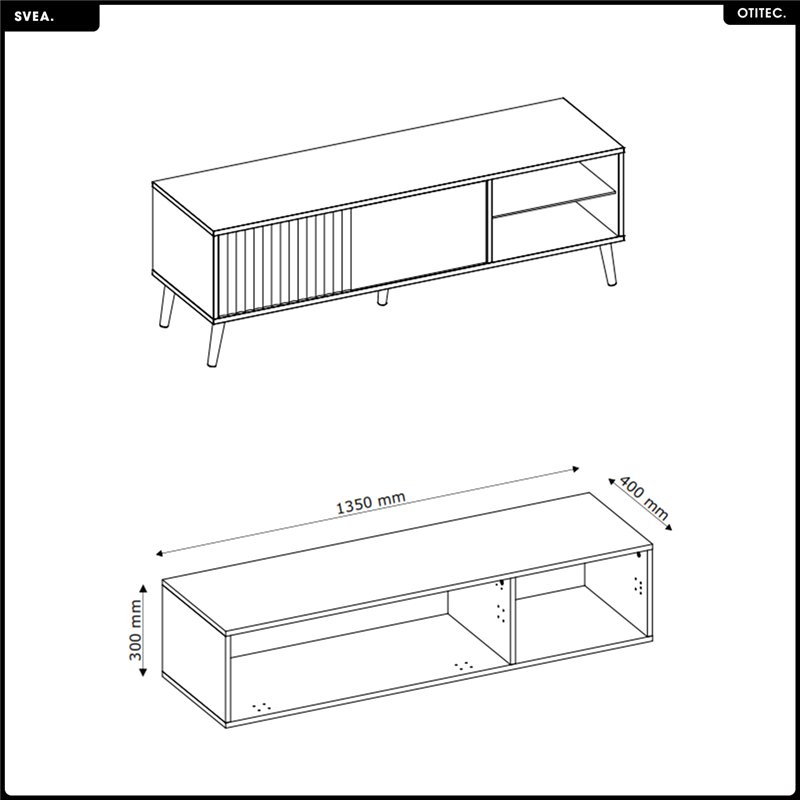 SVEA.

OTITEC.

1350 mm

400 mm

300 mm