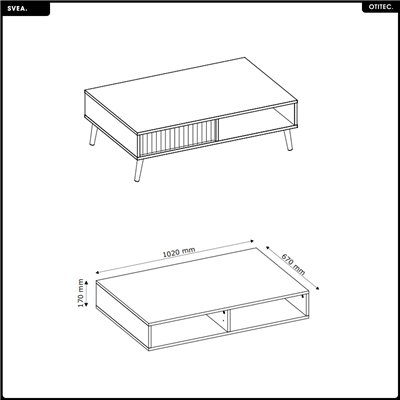 SVEA.

OTITEC.

1020 mm

670 mm

170 mm