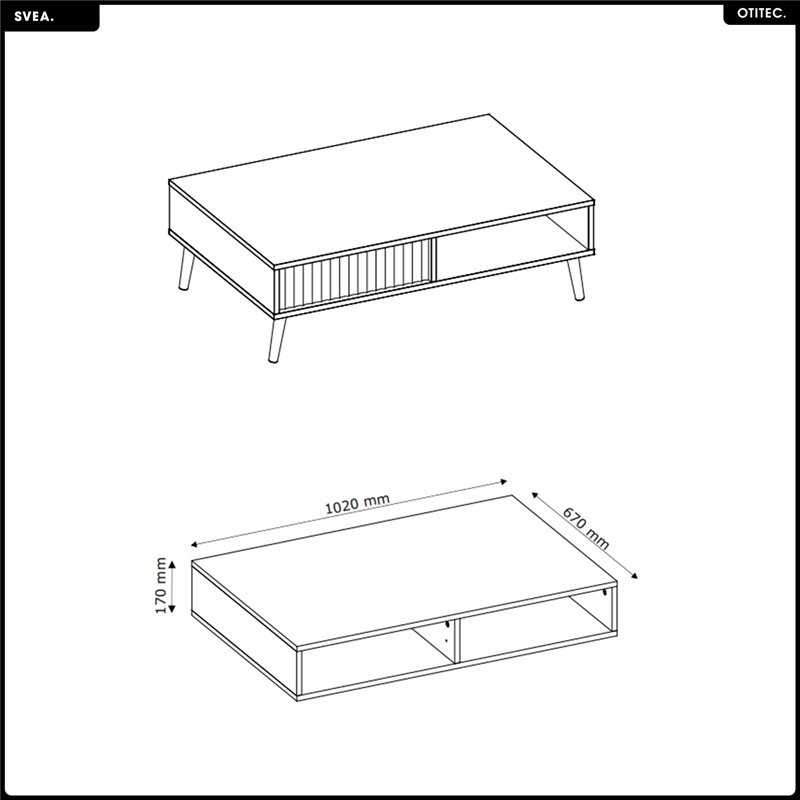 SVEA.

OTITEC.

1020 mm

670 mm

170 mm