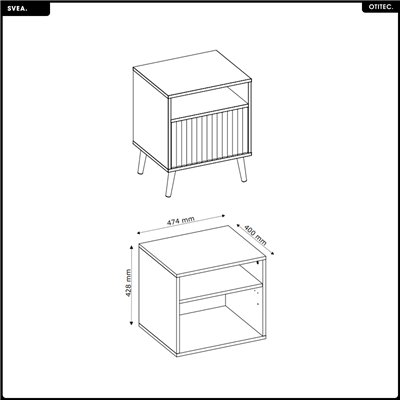 SVEA.

OTITEC.

474 mm

400 mm

428 mm