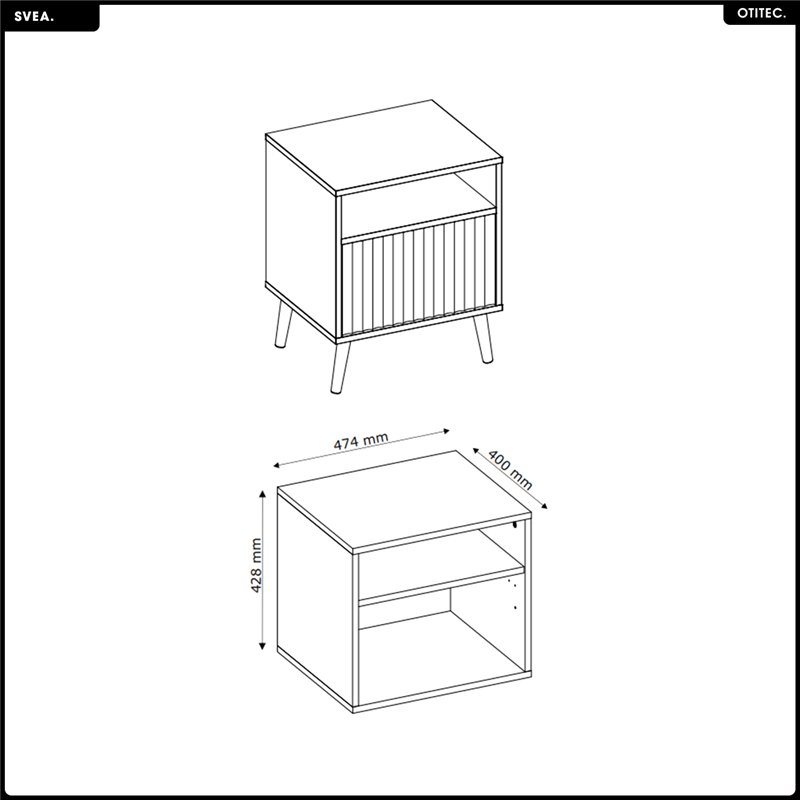 SVEA.

OTITEC.

474 mm

400 mm

428 mm