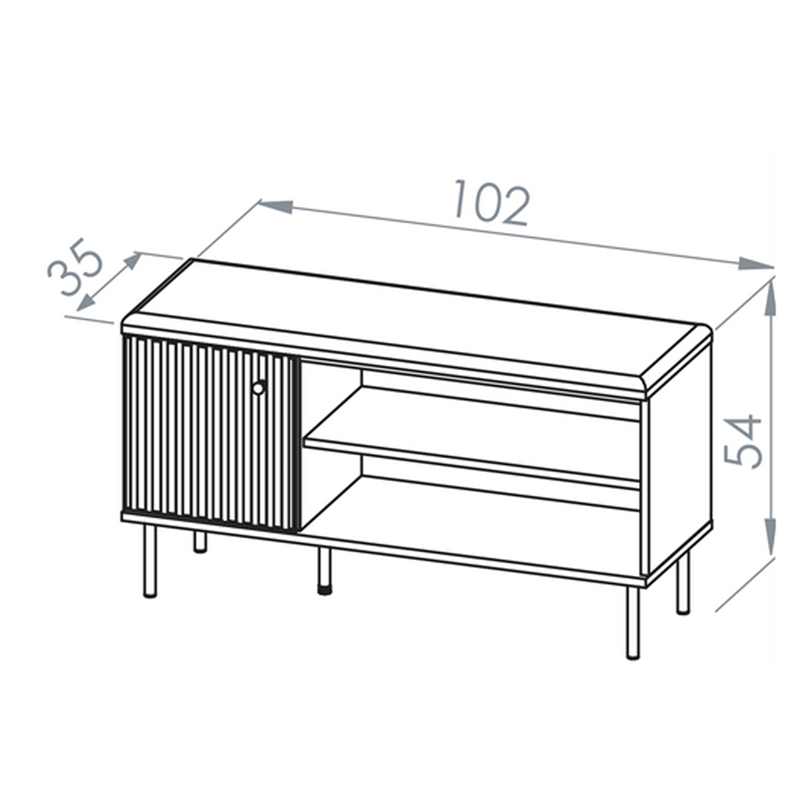 35
102
54