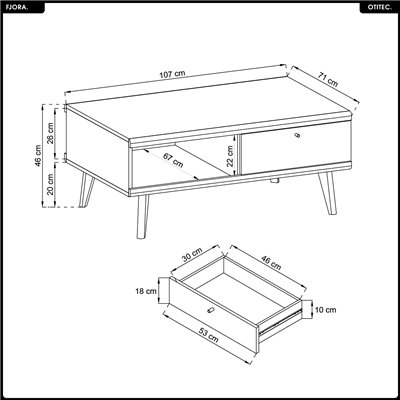 FJORA.

OTITEC.

107 cm

71 cm

46 cm

26 cm

20 cm

67 cm

22 cm

30 cm

46 cm

18 cm

10 cm

53 cm