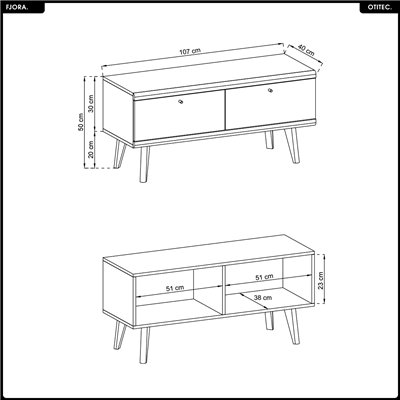 FJORA.

OTITEC.

107 cm

40 cm

50 cm

30 cm

20 cm

51 cm

51 cm

38 cm

23 cm