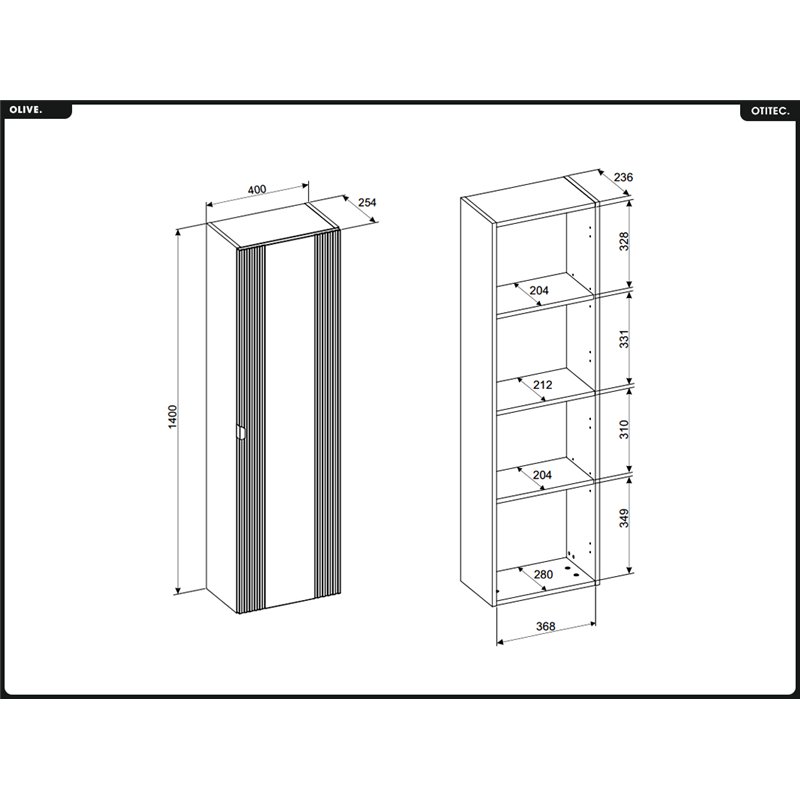 OLIVE.

OTITEC.

400

254

1400

236

328

204

331

212

310

204

349

280

368