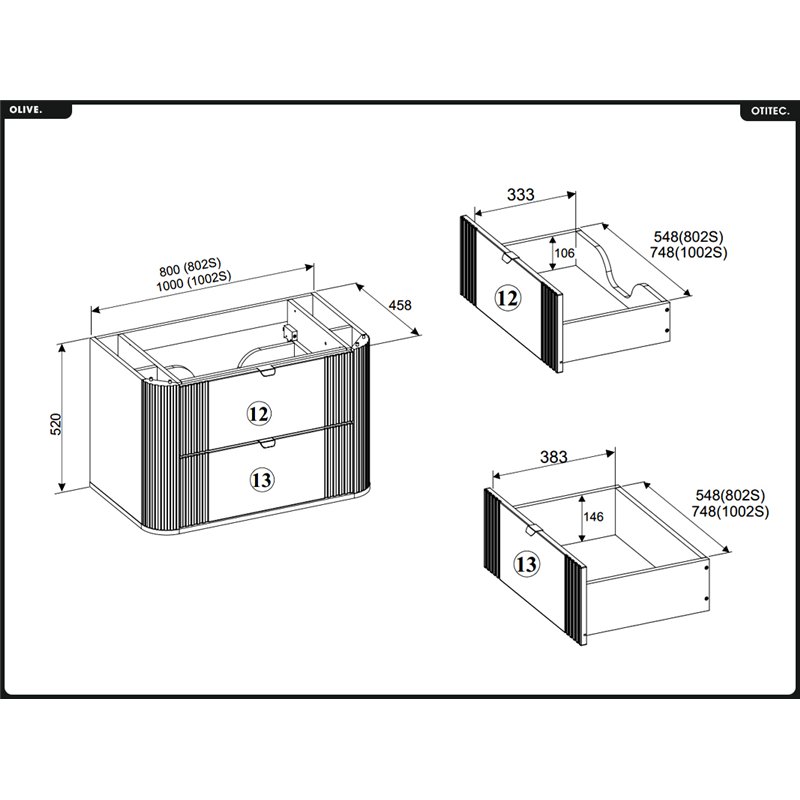 OLIVE.

OTITEC.

800 (802S)
1000 (1002S)

458

520

12

13

333

106

548(802S)
748(1002S)

12

383

146

548(802S)
748(1002S)

13