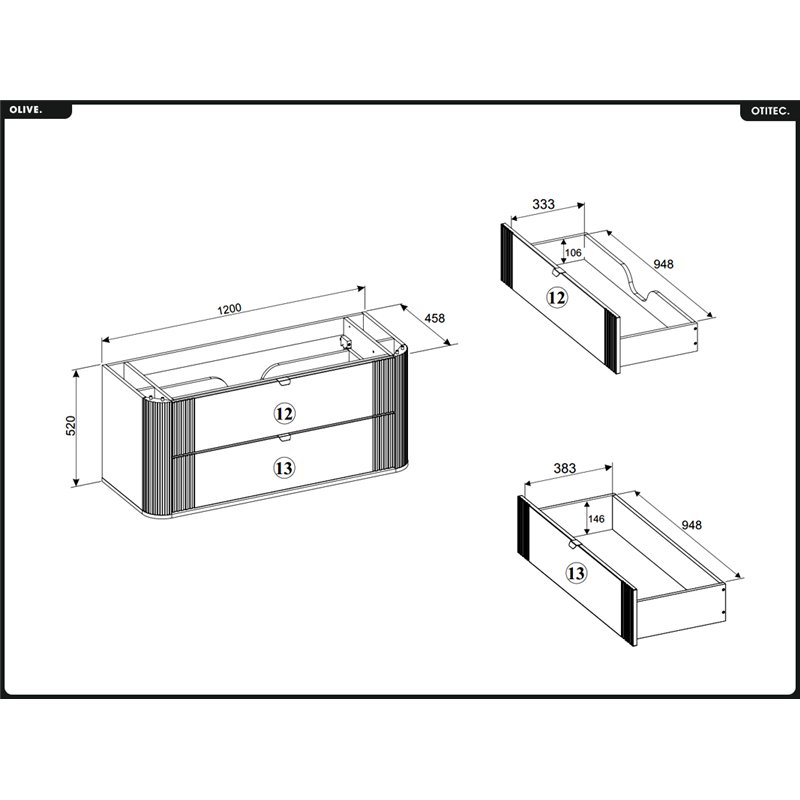 OLIVE.

OTITEC.

1200

458

520

12

13

333

106

948

12

383

146

948

13