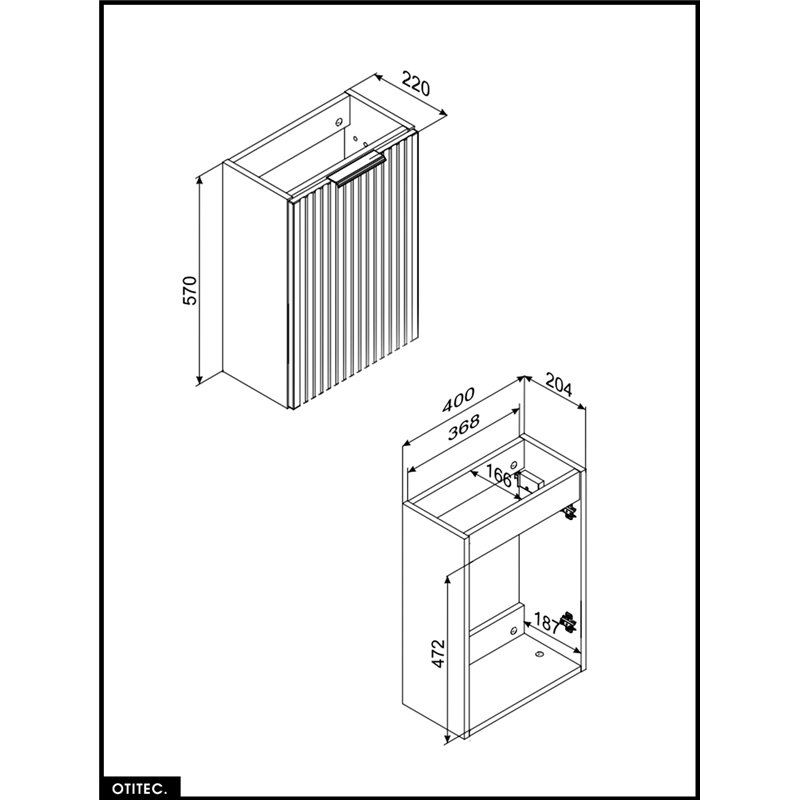 220

570

400

204

368

166

187

472

OTITEC.