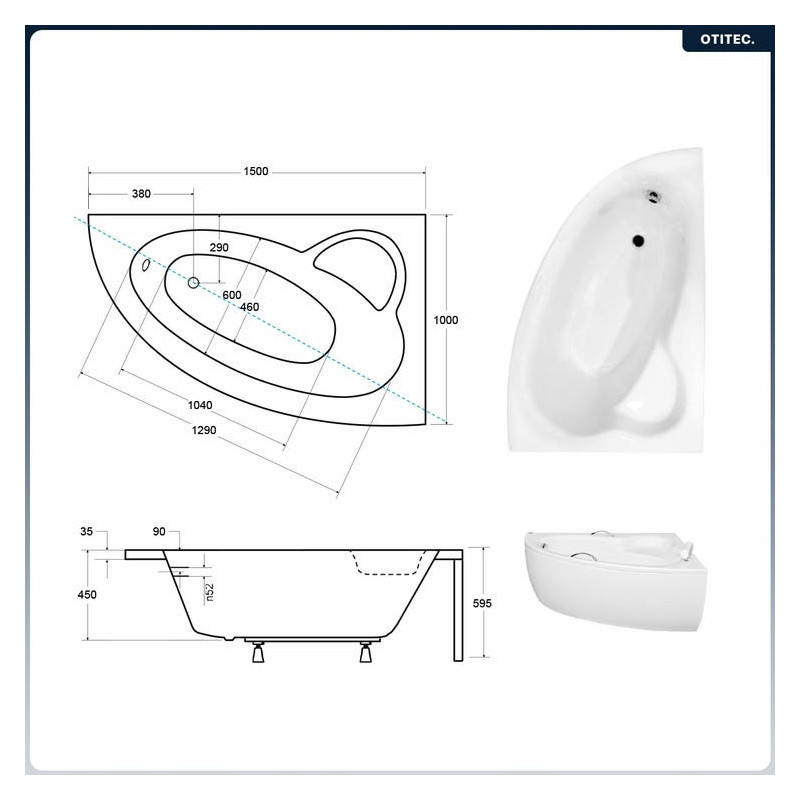 OTITEC.

1500
380
290
600
460
1000
1040
1290

35
90
450
n52
595